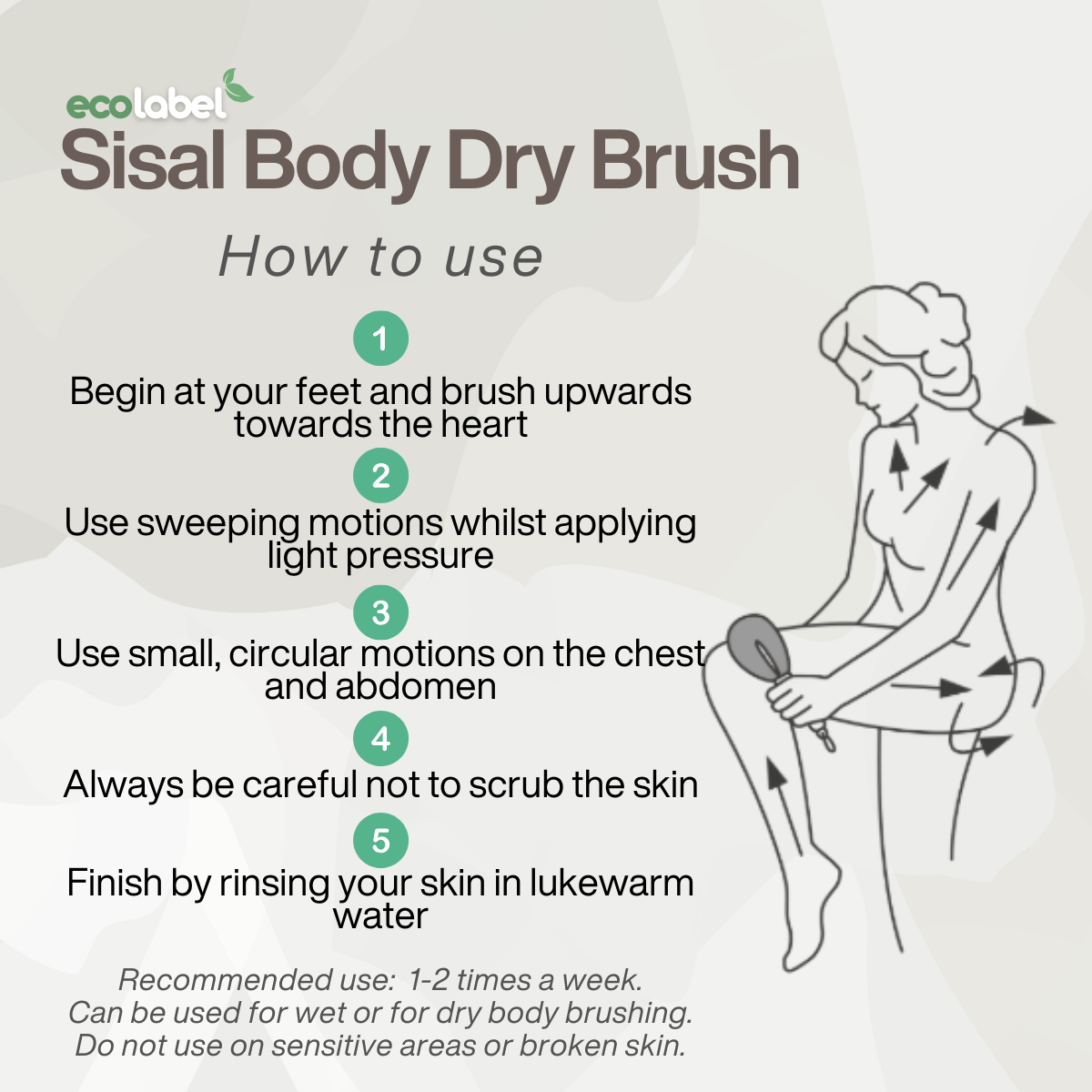 ecolabel
Sisal Body Dry Brush

How to use

1
Begin at your feet and brush upwards towards the heart

2
Use sweeping motions whilst applying light pressure

3
Use small, circular motions on the chest and abdomen

4
Always be careful not to scrub the skin

5
Finish by rinsing your skin in lukewarm water

Recommended use: 1-2 times a week.
Can be used for wet or for dry body brushing.
Do not use on sensitive areas or broken skin.